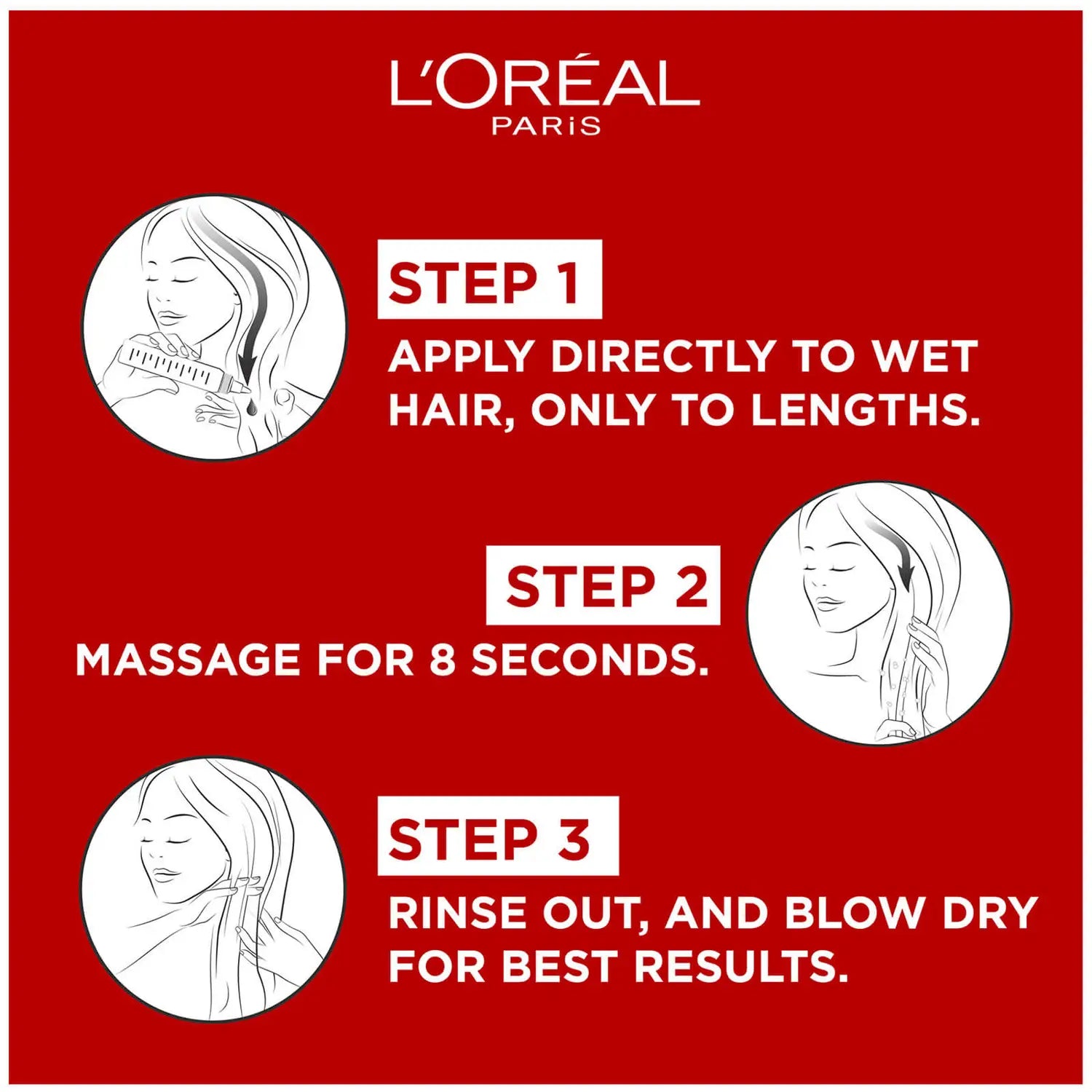 L'ORÉAL
PARiS

STEP 1
APPLY DIRECTLY TO WET HAIR, ONLY TO LENGTHS.

STEP 2
MASSAGE FOR 8 SECONDS.

STEP 3
RINSE OUT, AND BLOW DRY FOR BEST RESULTS.