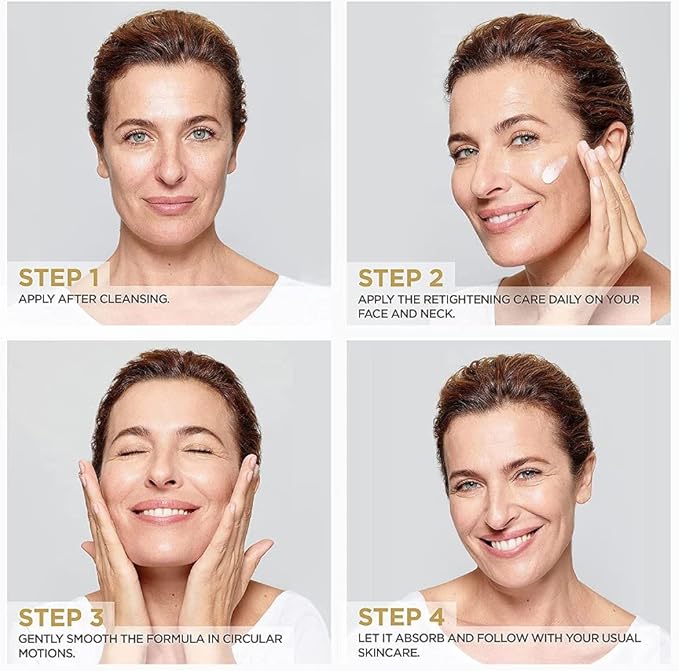 STEP 1
APPLY AFTER CLEANSING.

STEP 2
APPLY THE RETIGHTENING CARE DAILY ON YOUR FACE AND NECK.

STEP 3
GENTLY SMOOTH THE FORMULA IN CIRCULAR MOTIONS.

STEP 4
LET IT ABSORB AND FOLLOW WITH YOUR USUAL SKINCARE.